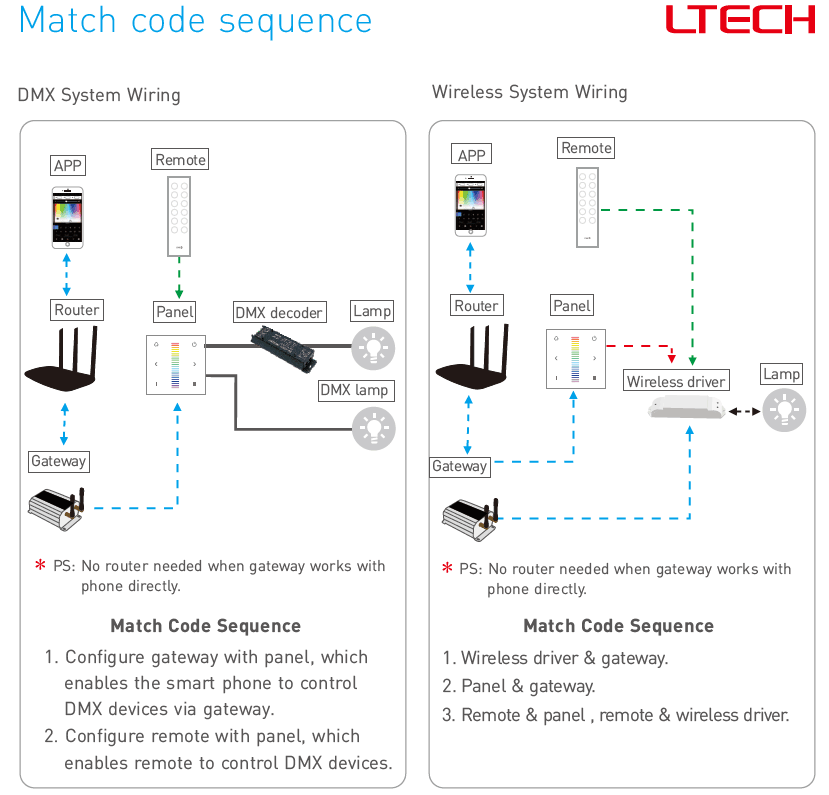 Match code sequence

LTECH

DMX System Wiring

APP

Remote

Router

Panel

DMX decoder

Lamp

DMX lamp

Gateway

* PS: No router needed when gateway works with phone directly.

Match Code Sequence

1. Configure gateway with panel, which enables the smart phone to control DMX devices via gateway.

2. Configure remote with panel, which enables remote to control DMX devices.

Wireless System Wiring

APP

Remote

Router

Panel

Wireless driver

Lamp

Gateway

* PS: No router needed when gateway works with phone directly.

Match Code Sequence

1. Wireless driver & gateway.

2. Panel & gateway.

3. Remote & panel , remote & wireless driver.